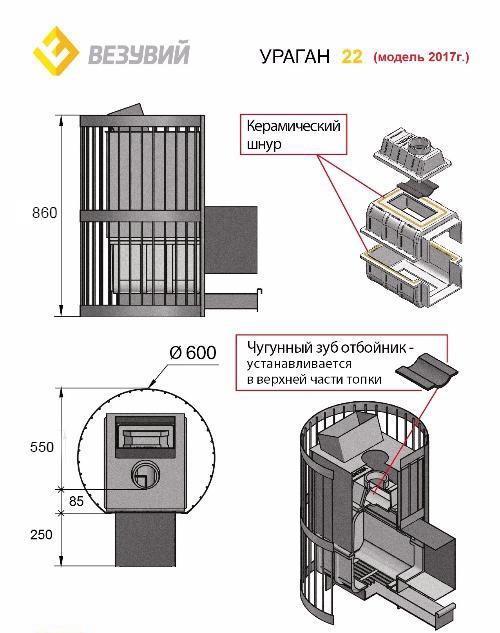 ВЕЗУВИЙ

УРАГАН 22 (модель 2017г.)

860

Керамический шнур

Ø 600

Чугунный зуб отбойник - устанавливается в верхней части топки

550

85

250